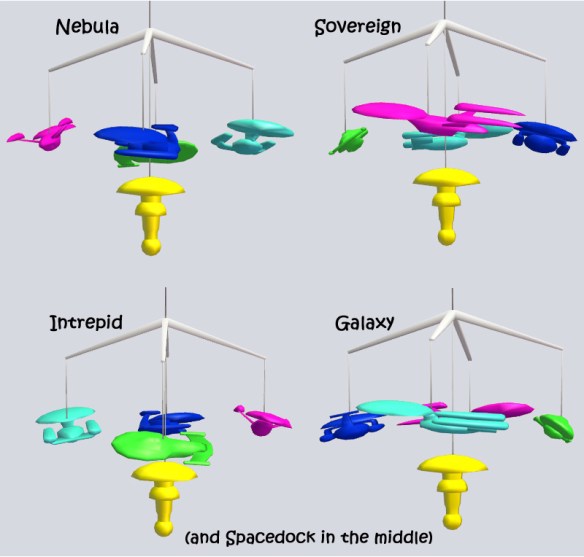 Nebula

Sovereign

Intrepid

Galaxy

(and Spacedock in the middle)